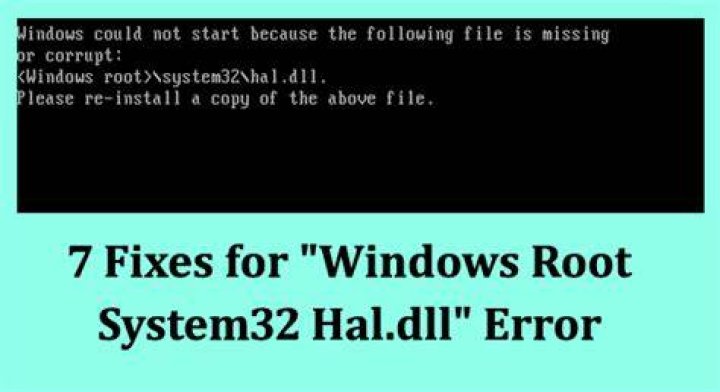 Windows could not start because the following file is missing or corrupt:
<Windows root>\system32\hal.dll.
Please re-install a copy of the above file.

7 Fixes for "Windows Root System32 Hal.dll" Error