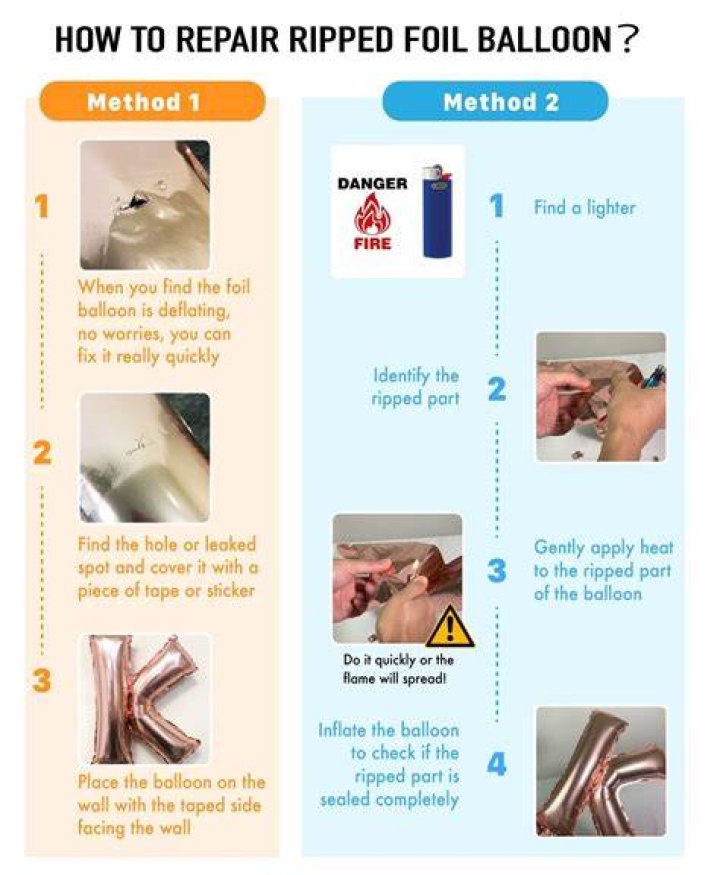 HOW TO REPAIR RIPPED FOIL BALLOON?

Method 1

1

When you find the foil balloon is deflating, no worries, you can fix it really quickly

2

Find the hole or leaked spot and cover it with a piece of tape or sticker

3

Place the balloon on the wall with the taped side facing the wall

Method 2

DANGER

FIRE

1 Find a lighter

Identify the ripped part 2

3 Gently apply heat to the ripped part of the balloon

Do it quickly or the flame will spread!

Inflate the balloon to check if the ripped part is sealed completely 4